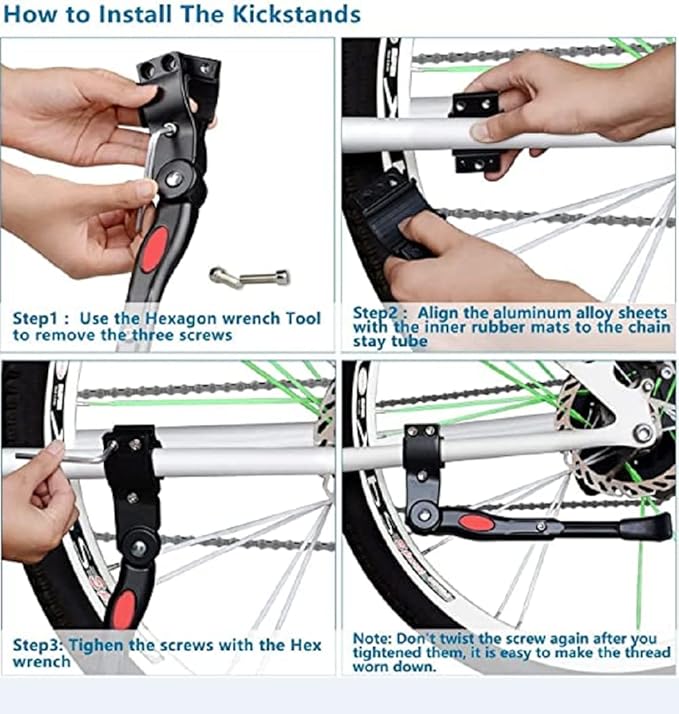 How to Install The Kickstands

Step1 : Use the Hexagon wrench Tool to remove the three screws

Step2 : Align the aluminum alloy sheets with the inner rubber mats to the chain stay tube

Step3: Tighen the screws with the Hex wrench

Note: Don't twist the screw again after you tightened them, it is easy to make the thread worn down.